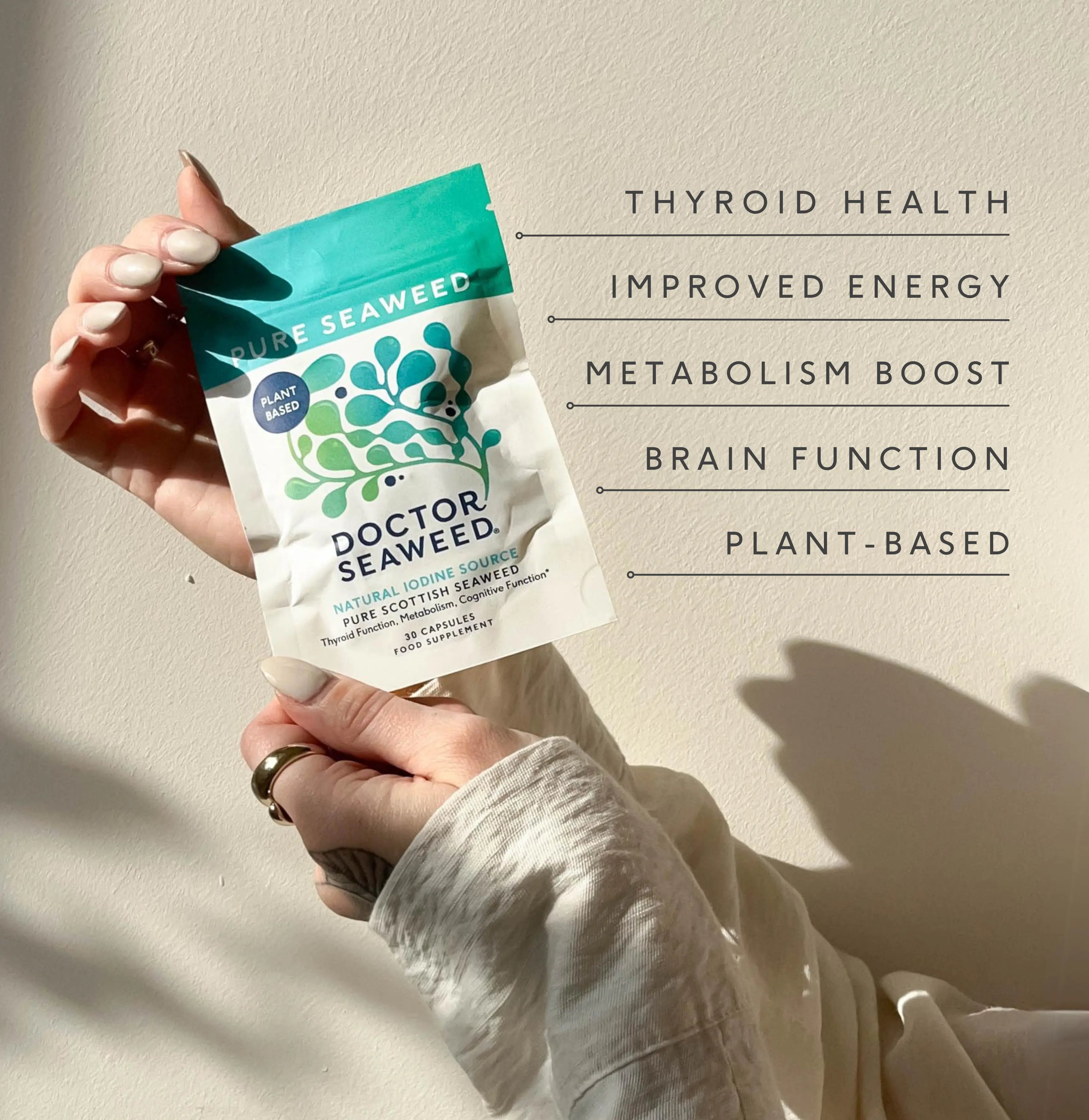 PURE SEAWEED

PLANT BASED

DOCTOR SEAWEED®

NATURAL IODINE SOURCE
PURE SCOTTISH SEAWEED
Thyroid Function, Metabolism, Cognitive Function*
30 CAPSULES
FOOD SUPPLEMENT

THYROID HEALTH

IMPROVED ENERGY

METABOLISM BOOST

BRAIN FUNCTION

PLANT-BASED